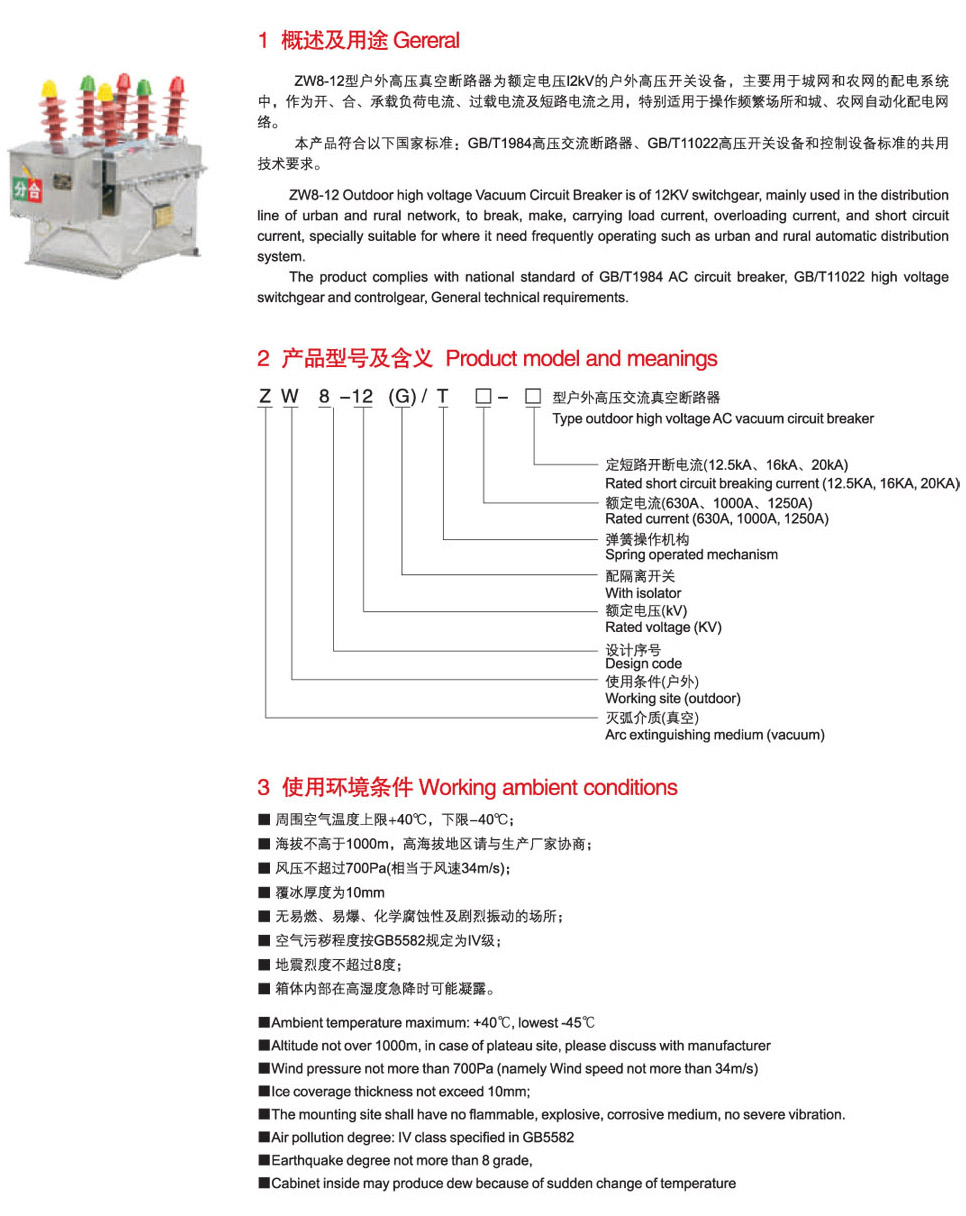 分合

1 概述及用途 Gereral

ZW8-12型户外高压真空断路器为额定电压l2kV的户外高压开关设备，主要用于城网和农网的配电系统中，作为开、合、承载负荷电流、过载电流及短路电流之用，特别适用于操作频繁场所和城、农网自动化配电网络。

本产品符合以下国家标准：GB/T1984高压交流断路器、GB/T11022高压开关设备和控制设备标准的共用技术要求。

ZW8-12 Outdoor high voltage Vacuum Circuit Breaker is of 12KV switchgear, mainly used in the distribution line of urban and rural network, to break, make, carrying load current, overloading current, and short circuit current, specially suitable for where it need frequently operating such as urban and rural automatic distribution system.

The product complies with national standard of GB/T1984 AC circuit breaker, GB/T11022 high voltage switchgear and controlgear, General technical requirements.

2 产品型号及含义 Product model and meanings

Z W 8 -12 (G) / T □ - □ 型户外高压交流真空断路器
Type outdoor high voltage AC vacuum circuit breaker

定短路开断电流(12.5kA、16kA、20kA)
Rated short circuit breaking current (12.5KA, 16KA, 20KA)
额定电流(630A、1000A、1250A)
Rated current (630A, 1000A, 1250A)
弹簧操作机构
Spring operated mechanism
配隔离开关
With isolator
额定电压(kV)
Rated voltage (KV)
设计序号
Design code
使用条件(户外)
Working site (outdoor)
灭弧介质(真空)
Arc extinguishing medium (vacuum)

3 使用环境条件 Working ambient conditions

■ 周围空气温度上限+40℃，下限-40℃；
■ 海拔不高于1000m，高海拔地区请与生产厂家协商；
■ 风压不超过700Pa(相当于风速34m/s)；
■ 覆冰厚度为10mm
■ 无易燃、易爆、化学腐蚀性及剧烈振动的场所；
■ 空气污秽程度按GB5582规定为IV级；
■ 地震烈度不超过8度；
■ 箱体内部在高湿度急降时可能凝露。

■Ambient temperature maximum: +40℃, lowest -45℃
■Altitude not over 1000m, in case of plateau site, please discuss with manufacturer
■Wind pressure not more than 700Pa (namely Wind speed not more than 34m/s)
■Ice coverage thickness not exceed 10mm;
■The mounting site shall have no flammable, explosive, corrosive medium, no severe vibration.
■Air pollution degree: IV class specified in GB5582
■Earthquake degree not more than 8 grade,
■Cabinet inside may produce dew because of sudden change of temperature